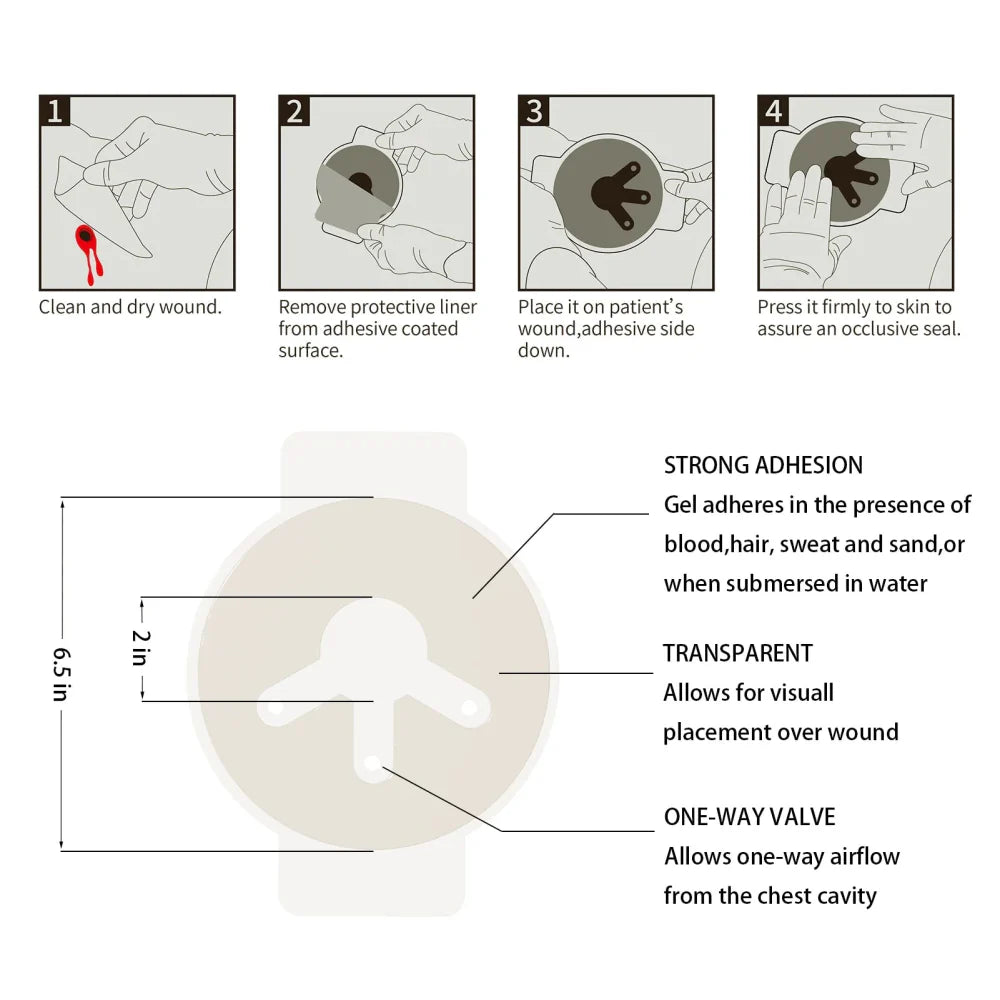 1

Clean and dry wound.

2

Remove protective liner from adhesive coated surface.

3

Place it on patient's wound,adhesive side down.

4

Press it firmly to skin to assure an occlusive seal.

6.5 in

2 in

STRONG ADHESION
Gel adheres in the presence of blood,hair, sweat and sand,or when submersed in water

TRANSPARENT
Allows for visuall placement over wound

ONE-WAY VALVE
Allows one-way airflow from the chest cavity